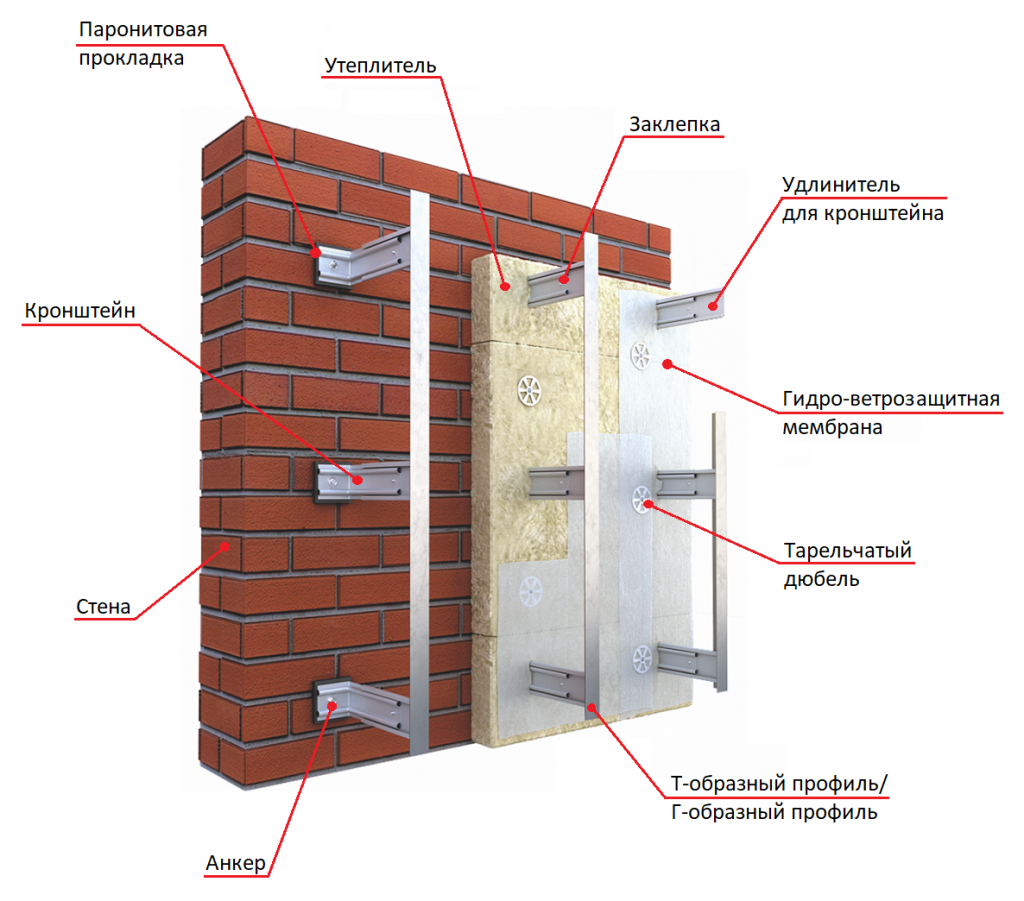 Паронитовая прокладка

Утеплитель

Заклепка

Удлинитель для кронштейна

Кронштейн

Гидро-ветрозащитная мембрана

Тарельчатый дюбель

Стена

Т-образный профиль/ Г-образный профиль

Анкер