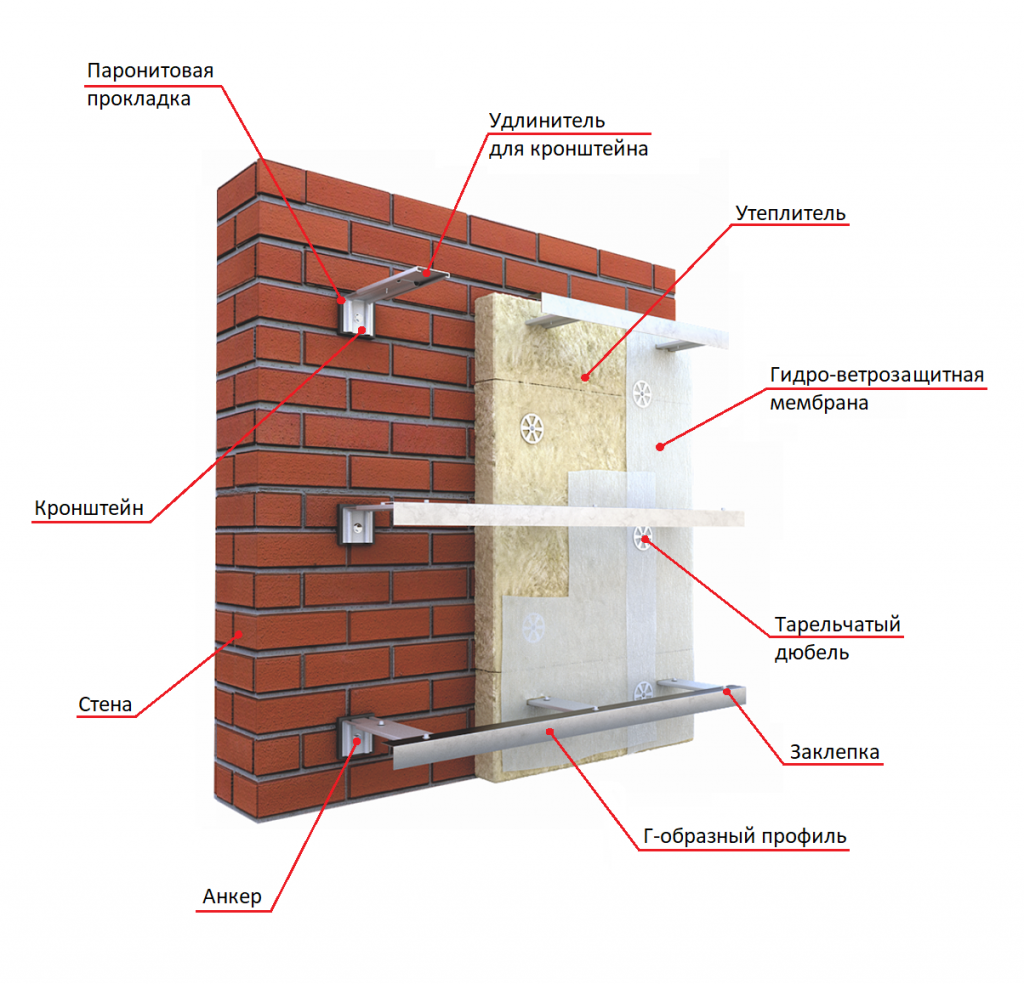 Паронитовая прокладка

Удлинитель для кронштейна

Утеплитель

Гидро-ветрозащитная мембрана

Кронштейн

Тарельчатый дюбель

Стена

Заклепка

Г-образный профиль

Анкер